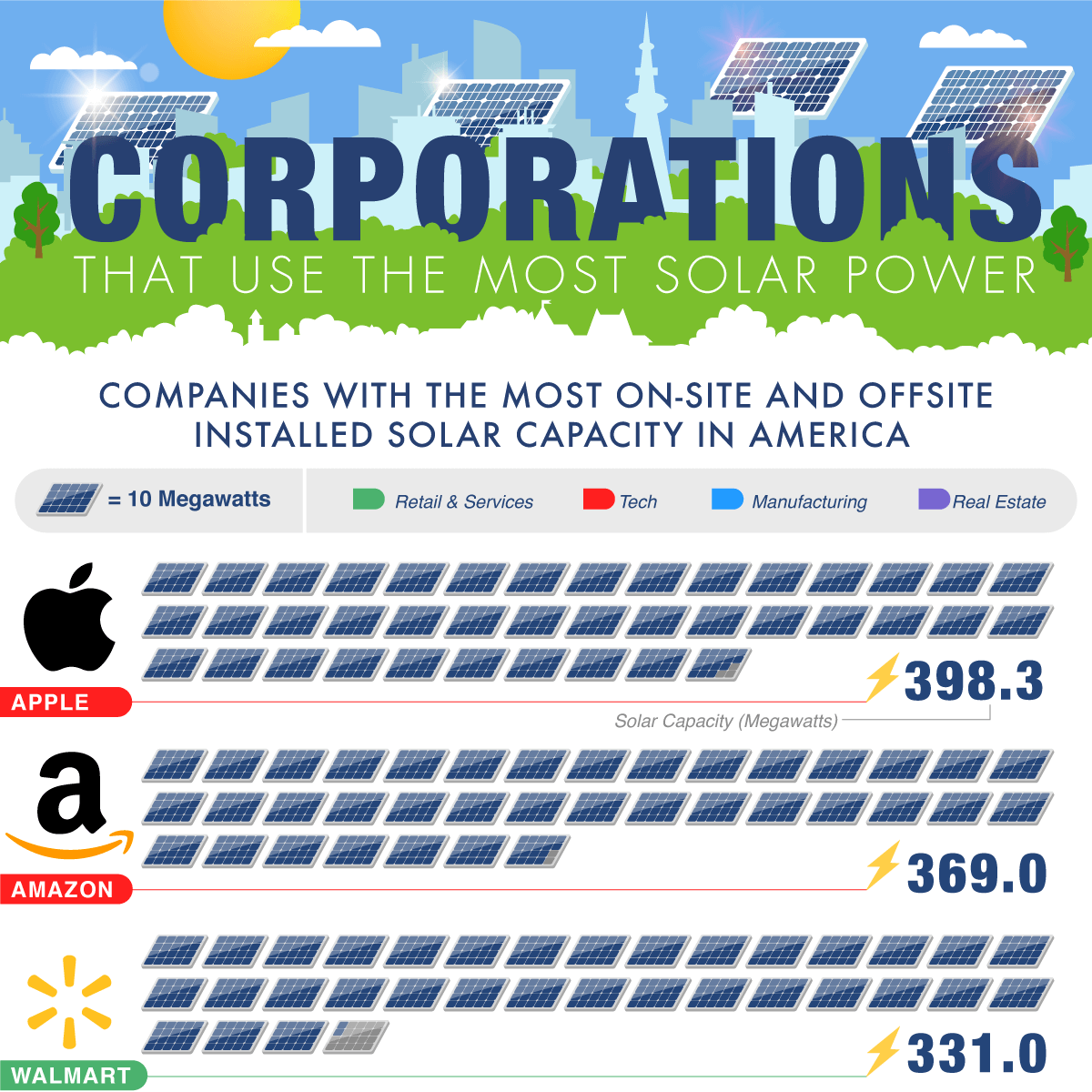 CORPORATIONS
THAT USE THE MOST SOLAR POWER

COMPANIES WITH THE MOST ON-SITE AND OFFSITE INSTALLED SOLAR CAPACITY IN AMERICA

= 10 Megawatts

Retail & Services

Tech

Manufacturing

Real Estate

APPLE

398.3

Solar Capacity (Megawatts)

AMAZON

369.0

WALMART

331.0