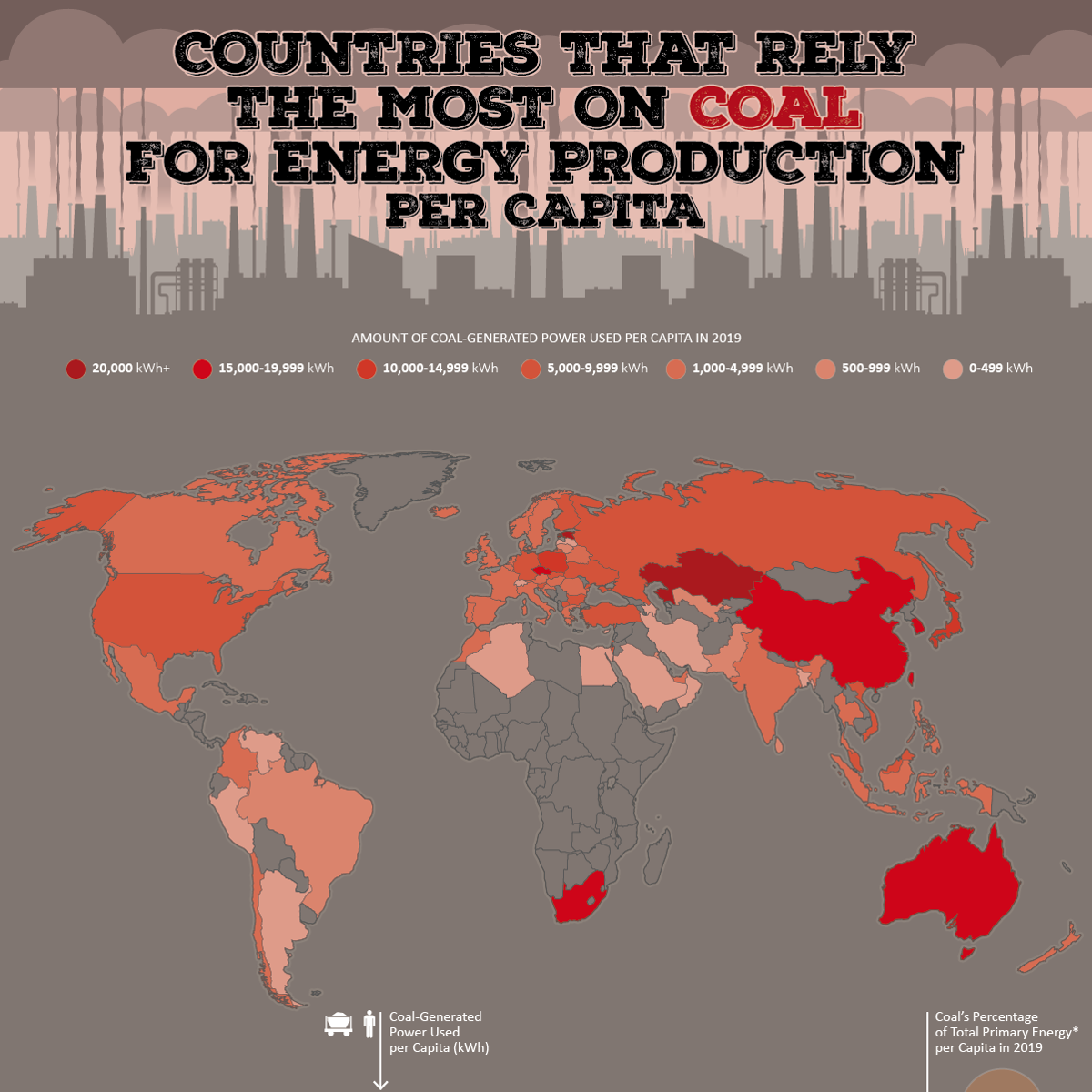 COUNTRIES THAT RELY THE MOST ON COAL FOR ENERGY PRODUCTION PER CAPITA

AMOUNT OF COAL-GENERATED POWER USED PER CAPITA IN 2019

20,000 kWh+
15,000-19,999 kWh
10,000-14,999 kWh
5,000-9,999 kWh
1,000-4,999 kWh
500-999 kWh
0-499 kWh

Coal-Generated Power Used per Capita (kWh)

Coal's Percentage of Total Primary Energy* per Capita in 2019