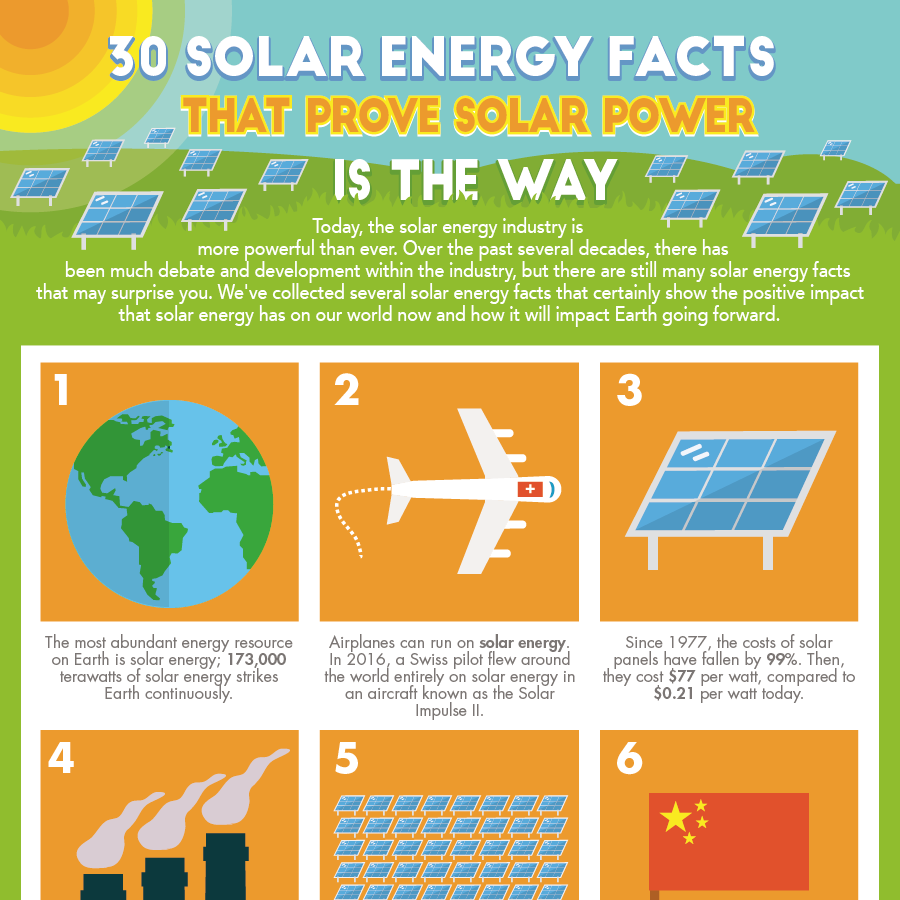 30 SOLAR ENERGY FACTS
THAT PROVE SOLAR POWER
IS THE WAY

Today, the solar energy industry is more powerful than ever. Over the past several decades, there has been much debate and development within the industry, but there are still many solar energy facts that may surprise you. We've collected several solar energy facts that certainly show the positive impact that solar energy has on our world now and how it will impact Earth going forward.

1

The most abundant energy resource on Earth is solar energy; 173,000 terawatts of solar energy strikes Earth continuously.

2

Airplanes can run on solar energy. In 2016, a Swiss pilot flew around the world entirely on solar energy in an aircraft known as the Solar Impulse II.

3

Since 1977, the costs of solar panels have fallen by 99%. Then, they cost $77 per watt, compared to $0.21 per watt today.

4

5

6