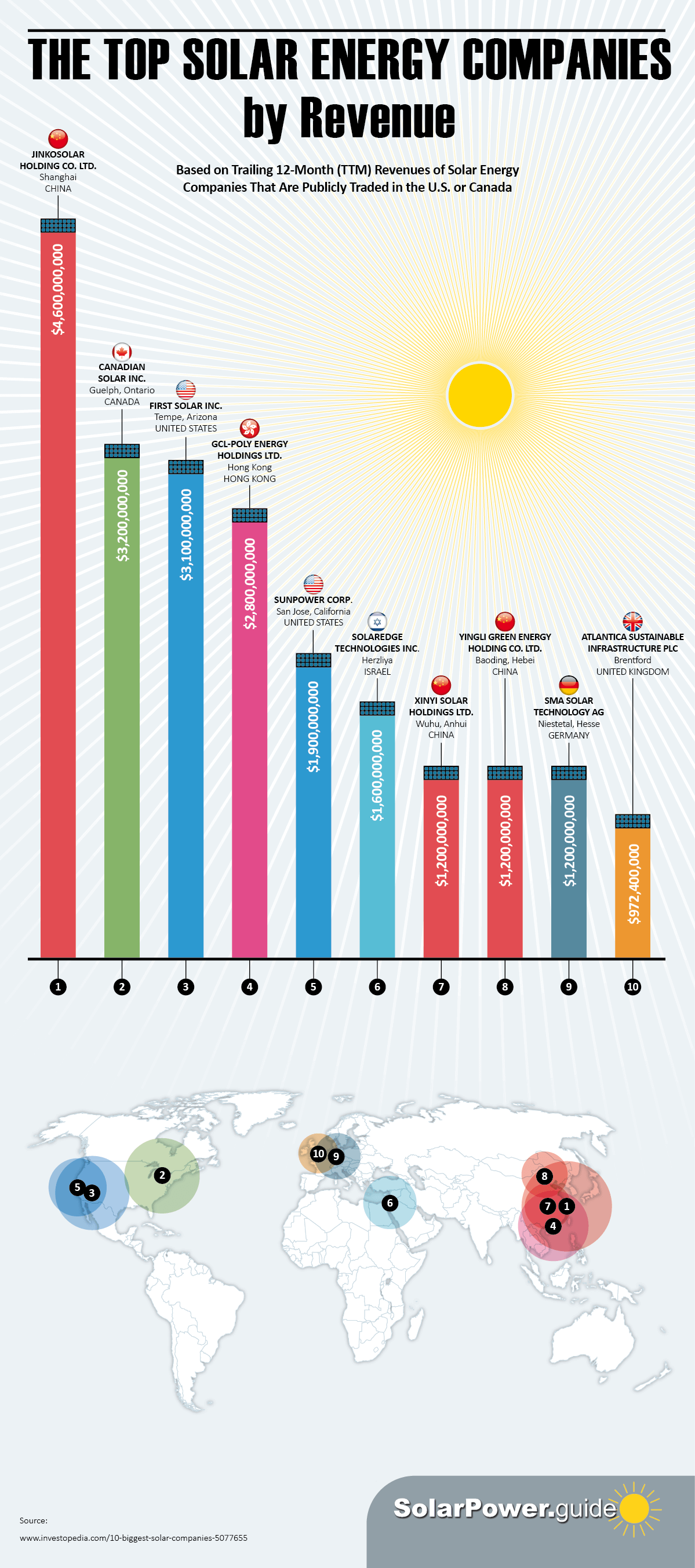 THE TOP SOLAR ENERGY COMPANIES by Revenue

Based on Trailing 12-Month (TTM) Revenues of Solar Energy Companies That Are Publicly Traded in the U.S. or Canada

JINKOSOLAR HOLDING CO. LTD.
Shanghai
CHINA
$4,600,000,000

CANADIAN SOLAR INC.
Guelph, Ontario
CANADA
$3,200,000,000

FIRST SOLAR INC.
Tempe, Arizona
UNITED STATES
$3,100,000,000

GCL-POLY ENERGY HOLDINGS LTD.
Hong Kong
HONG KONG
$2,800,000,000

SUNPOWER CORP.
San Jose, California
UNITED STATES
$1,900,000,000

SOLAREDGE TECHNOLOGIES INC.
Herzliya
ISRAEL
$1,600,000,000

XINYI SOLAR HOLDINGS LTD.
Wuhu, Anhui
CHINA
$1,200,000,000

YINGLI GREEN ENERGY HOLDING CO. LTD.
Baoding, Hebei
CHINA
$1,200,000,000

SMA SOLAR TECHNOLOGY AG
Niestetal, Hesse
GERMANY
$1,200,000,000

ATLANTICA SUSTAINABLE INFRASTRUCTURE PLC
Brentford
UNITED KINGDOM
$972,400,000

1 2 3 4 5 6 7 8 9 10

5 3 2 10 9 6 8 7 1 4

Source:
www.investopedia.com/10-biggest-solar-companies-5077655

SolarPower.guide