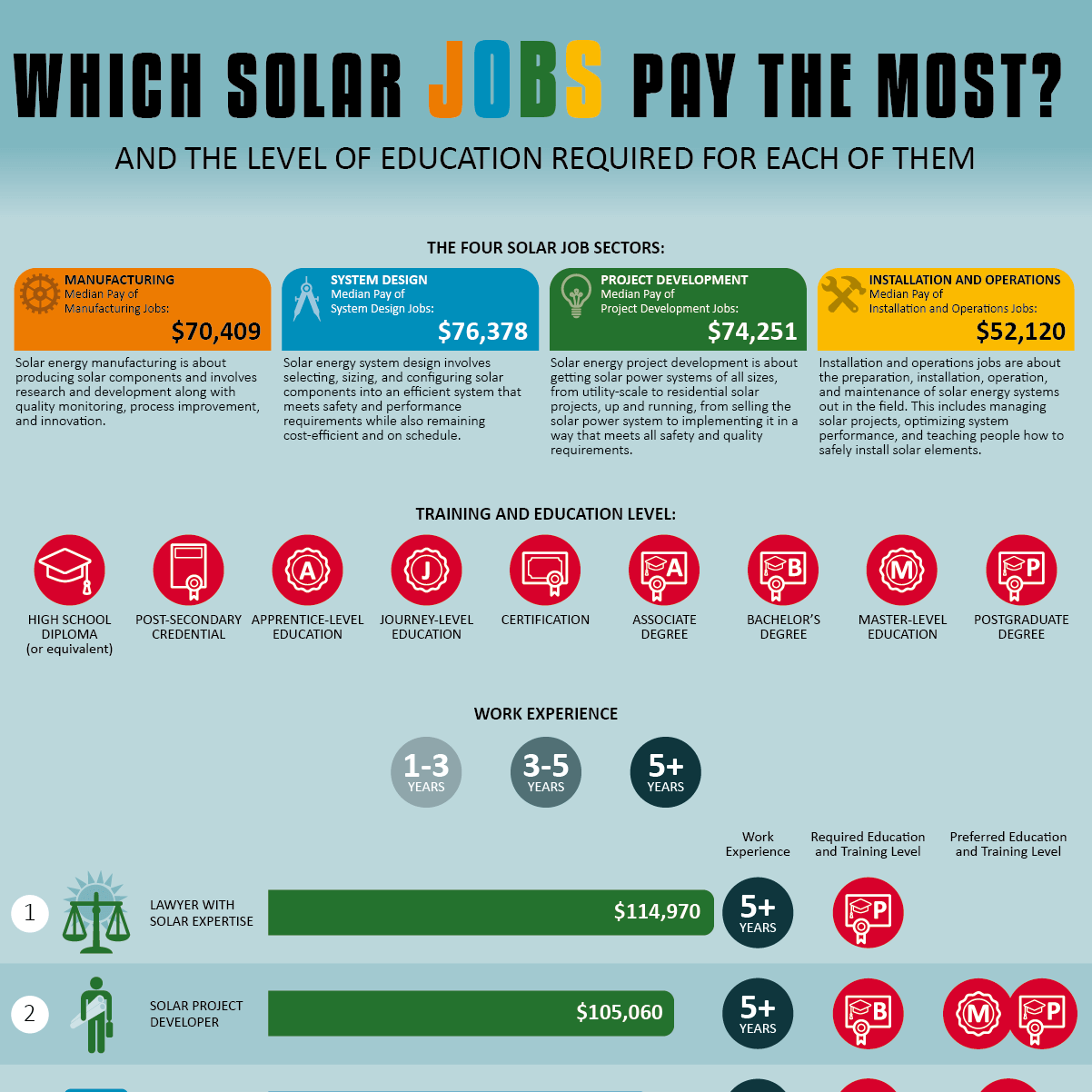 WHICH SOLAR JOBS PAY THE MOST?

AND THE LEVEL OF EDUCATION REQUIRED FOR EACH OF THEM

THE FOUR SOLAR JOB SECTORS:

MANUFACTURING
Median Pay of Manufacturing Jobs:
$70,409

Solar energy manufacturing is about producing solar components and involves research and development along with quality monitoring, process improvement, and innovation.

SYSTEM DESIGN
Median Pay of System Design Jobs:
$76,378

Solar energy system design involves selecting, sizing, and configuring solar components into an efficient system that meets safety and performance requirements while also remaining cost-efficient and on schedule.

PROJECT DEVELOPMENT
Median Pay of Project Development Jobs:
$74,251

Solar energy project development is about getting solar power systems of all sizes, from utility-scale to residential solar projects, up and running, from selling the solar power system to implementing it in a way that meets all safety and quality requirements.

INSTALLATION AND OPERATIONS
Median Pay of Installation and Operations Jobs:
$52,120

Installation and operations jobs are about the preparation, installation, operation, and maintenance of solar energy systems out in the field. This includes managing solar projects, optimizing system performance, and teaching people how to safely install solar elements.

TRAINING AND EDUCATION LEVEL:

HIGH SCHOOL DIPLOMA (or equivalent)
POST-SECONDARY CREDENTIAL
A
APPRENTICE-LEVEL EDUCATION
J
JOURNEY-LEVEL EDUCATION
CERTIFICATION
A
ASSOCIATE DEGREE
B
BACHELOR'S DEGREE
M
MASTER-LEVEL EDUCATION
P
POSTGRADUATE DEGREE

WORK EXPERIENCE

1-3 YEARS
3-5 YEARS
5+ YEARS

Work Experience
Required Education and Training Level
Preferred Education and Training Level

1
LAWYER WITH SOLAR EXPERTISE
$114,970
5+ YEARS
P

2
SOLAR PROJECT DEVELOPER
$105,060
5+ YEARS
B
M
P