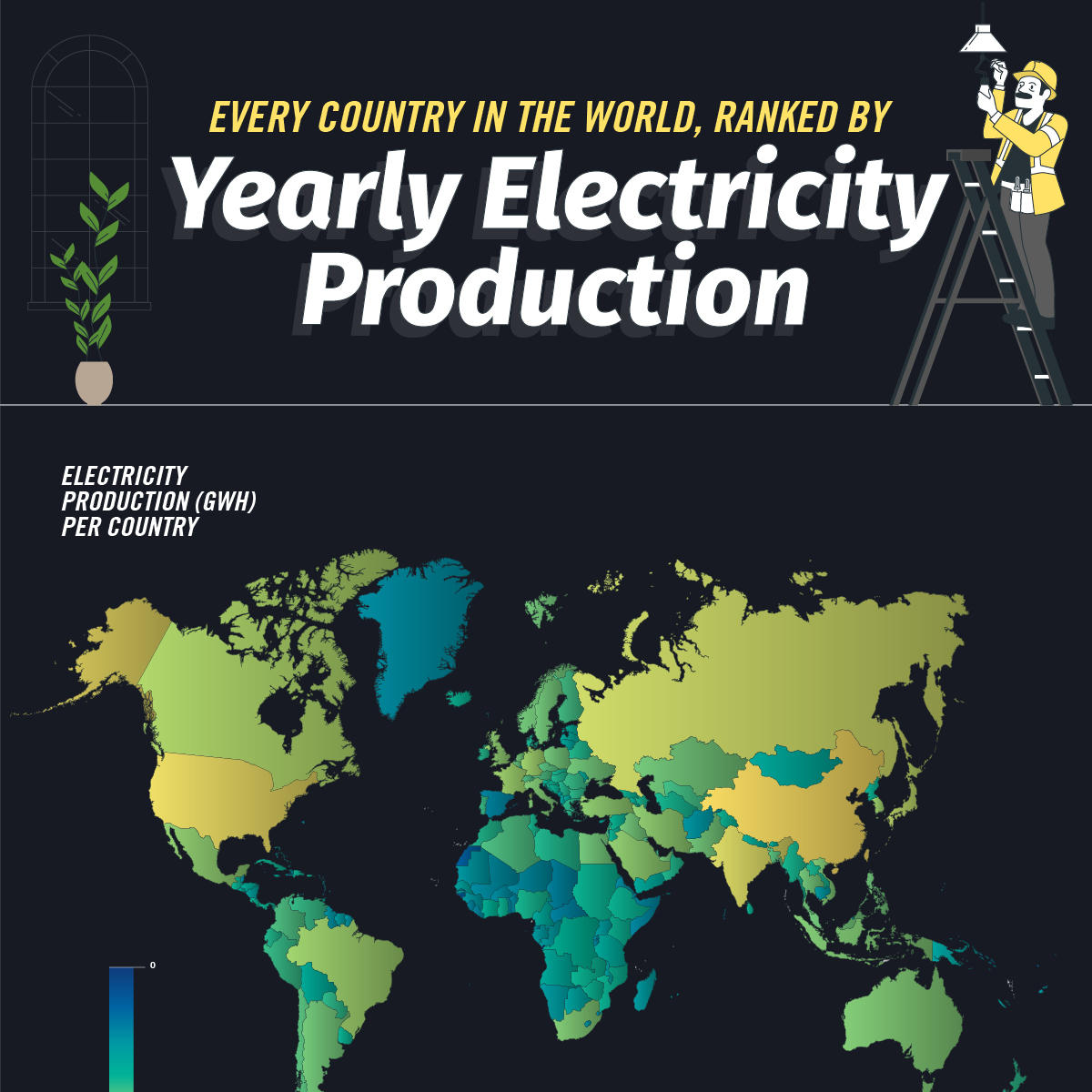 EVERY COUNTRY IN THE WORLD, RANKED BY

Yearly Electricity Production

ELECTRICITY PRODUCTION (GWH) PER COUNTRY

0